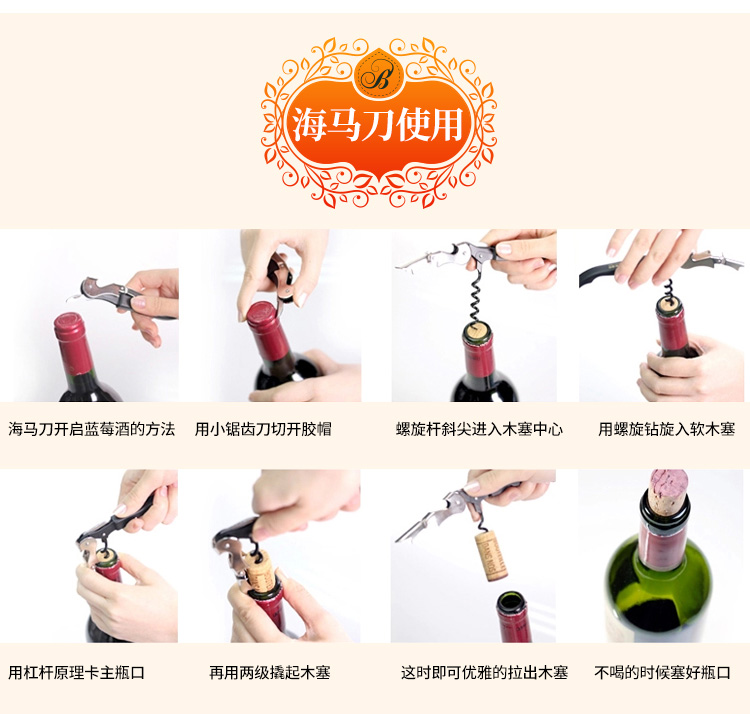 B

海马刀使用

海马刀开启蓝莓酒的方法

用小锯齿刀切开胶帽

螺旋杆斜尖进入木塞中心

用螺旋钻旋入软木塞

用杠杆原理卡主瓶口

再用两级撬起木塞

这时即可优雅的拉出木塞

不喝的时候塞好瓶口